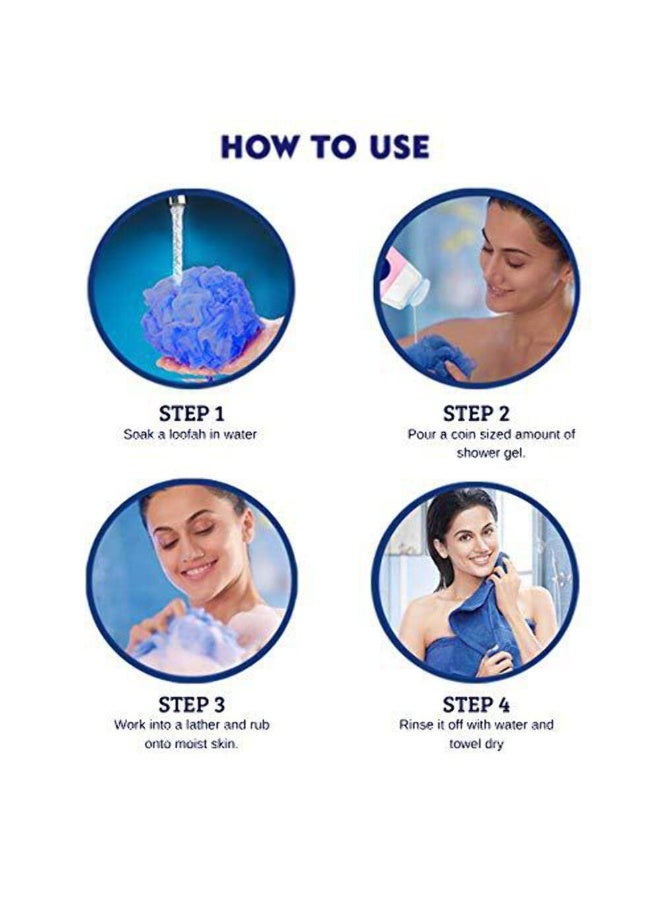 HOW TO USE

STEP 1
Soak a loofah in water

STEP 2
Pour a coin sized amount of shower gel.

STEP 3
Work into a lather and rub onto moist skin.

STEP 4
Rinse it off with water and towel dry